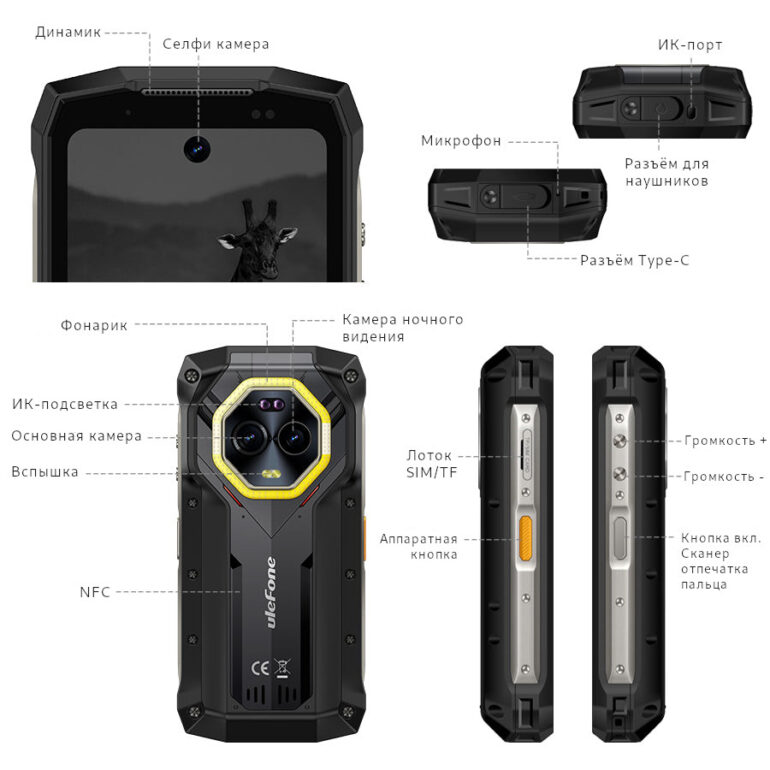 Динамик
Селфи камера
ИК-порт
Микрофон
Разъём для наушников
Разъём Type-C
Фонарик
Камера ночного видения
ИК-подсветка
Основная камера
Вспышка
NFC
ulefone
CE
Лоток SIM/TF
Аппаратная кнопка
Громкость +
Громкость -
Кнопка вкл. Сканер отпечатка пальца