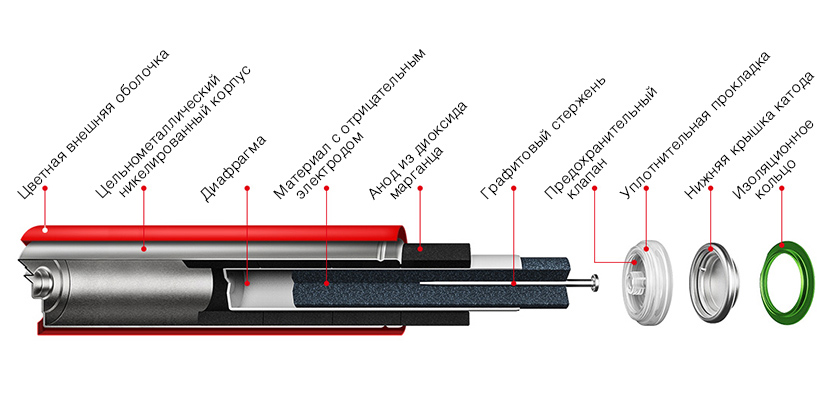 Цветная внешняя оболочка

Цельнометаллический никелированный корпус

Диафрагма

Материал с отрицательным электродом

Анод из диоксида марганца

Графитовый стержень

Предохранительный клапан

Уплотнительная прокладка

Нижняя крышка катода

Изоляционное кольцо