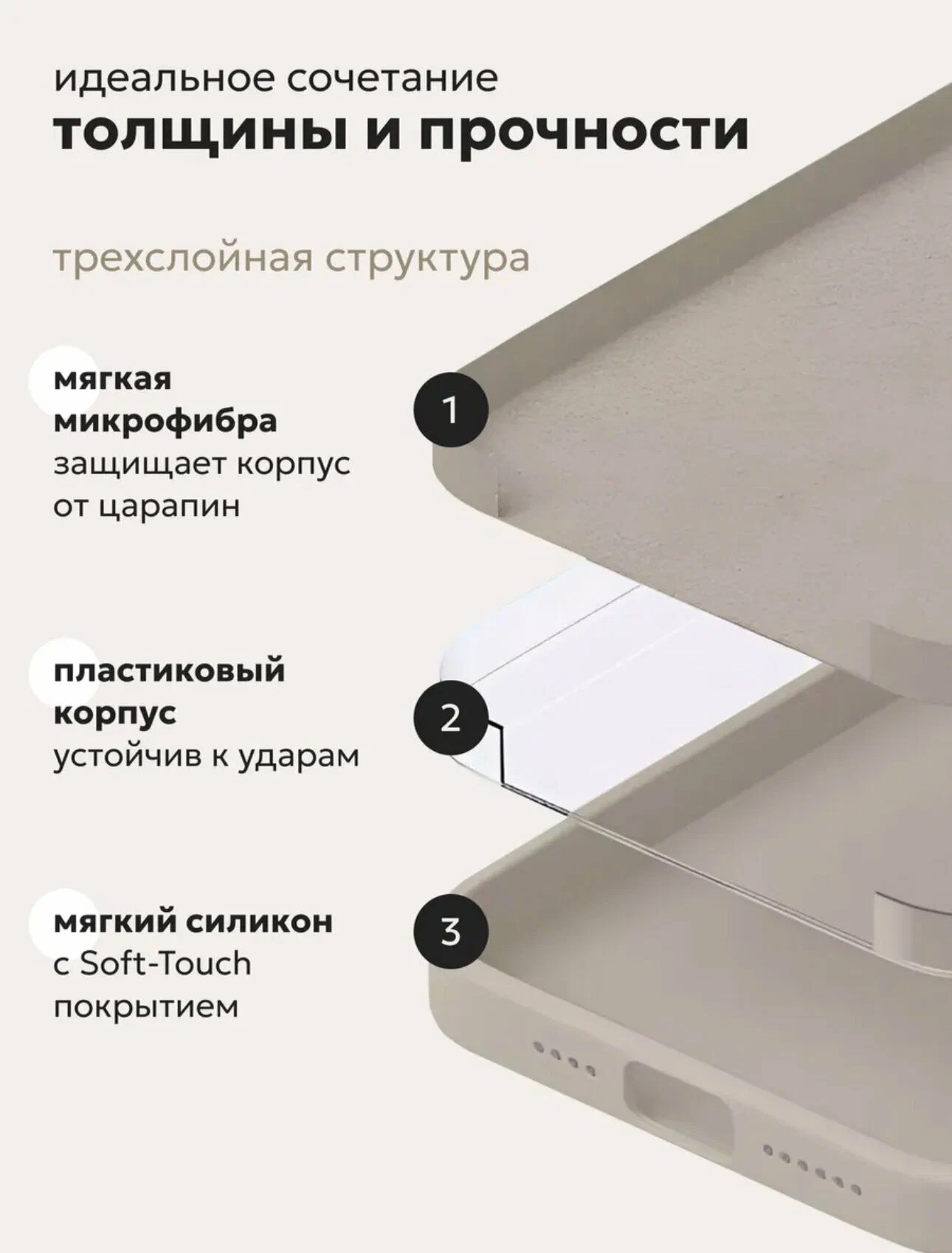 идеальное сочетание
толщины и прочности

трехслойная структура

мягкая микрофибра
защищает корпус от царапин

1

пластиковый корпус
устойчив к ударам

2

мягкий силикон
с Soft-Touch покрытием

3